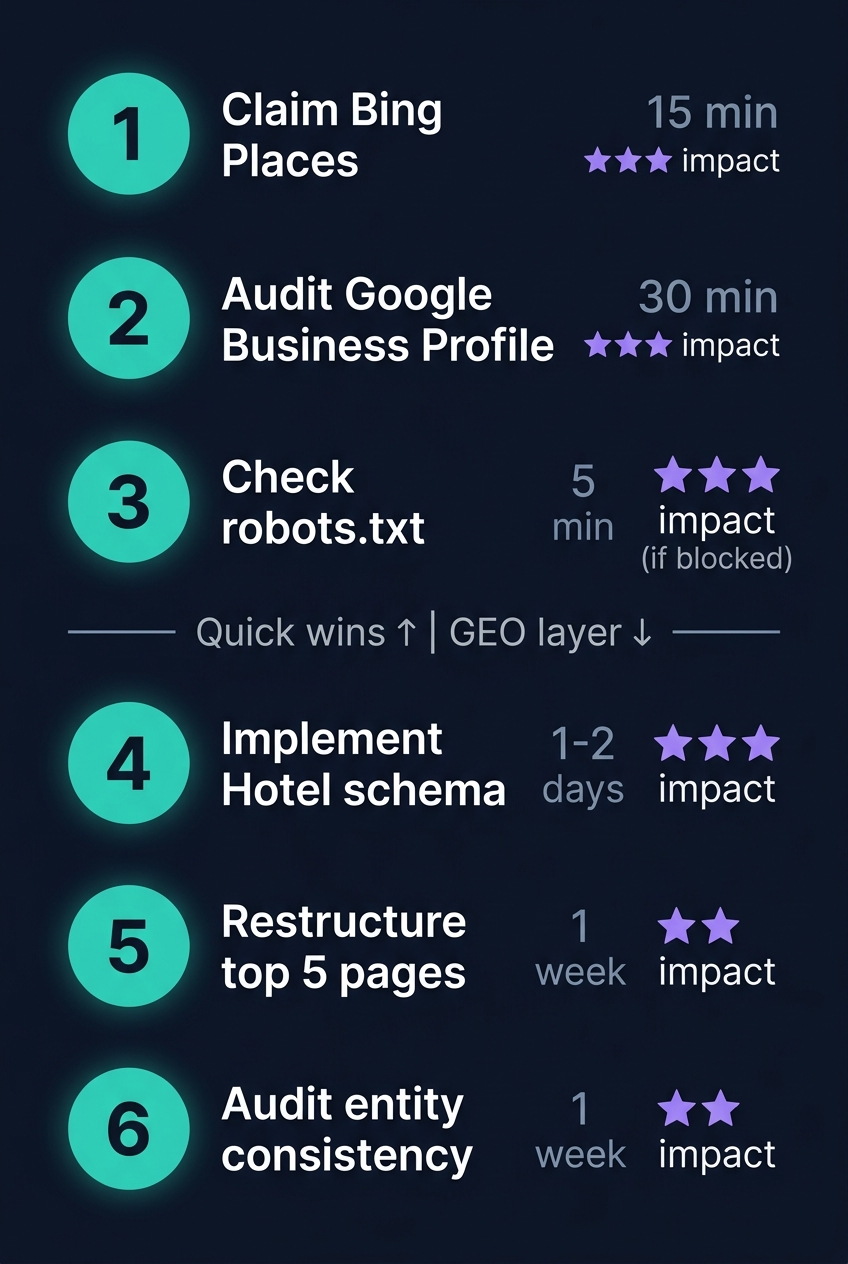 1 Claim Bing Places
15 min
★★★ impact

2 Audit Google Business Profile
30 min
★★★ impact

3 Check robots.txt
5 min
★★★ impact (if blocked)

Quick wins ↑ | GEO layer ↓

4 Implement Hotel schema
1-2 days
★★★ impact

5 Restructure top 5 pages
1 week
★★ impact

6 Audit entity consistency
1 week
★★ impact